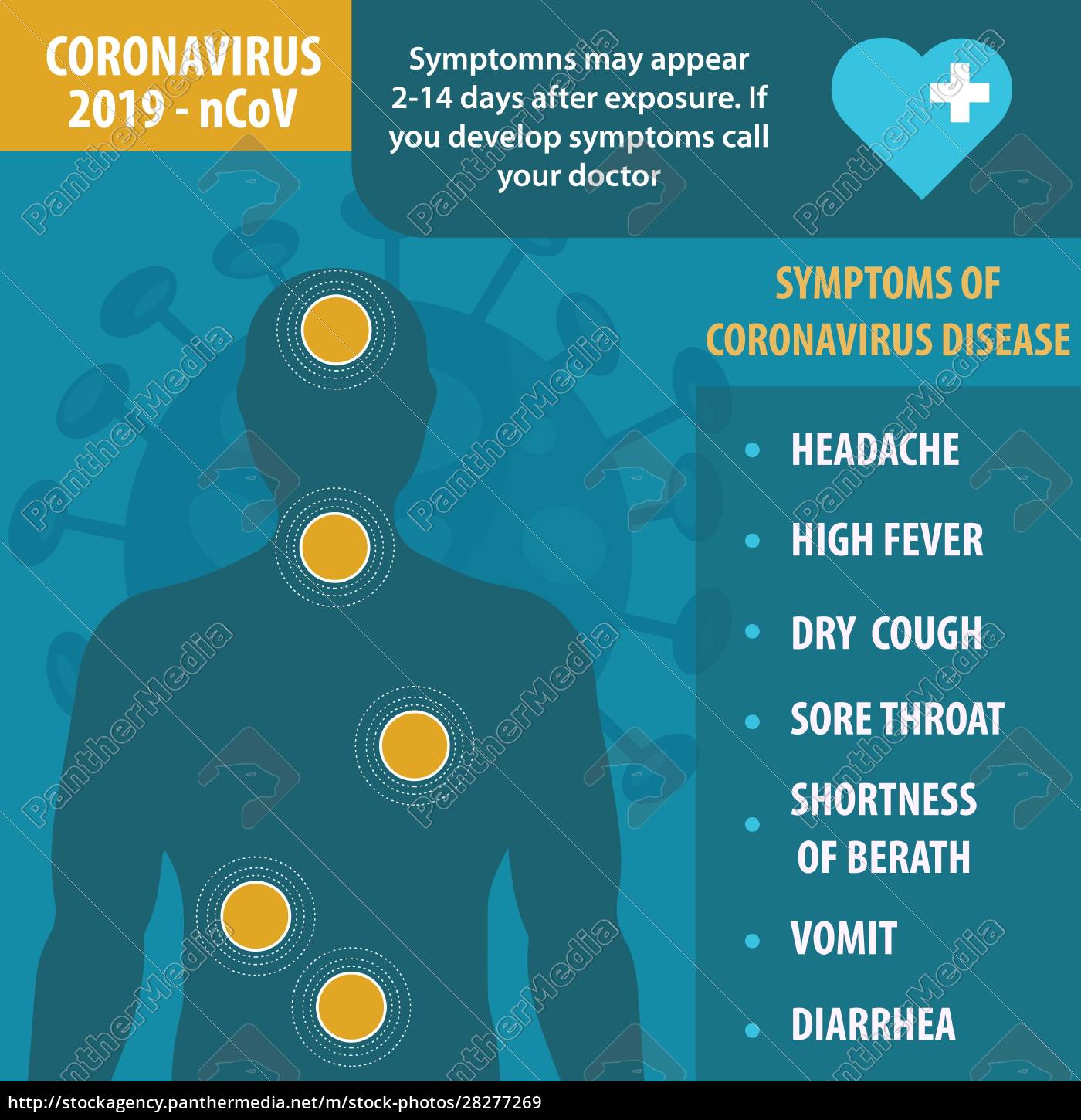 CORONAVIRUS 2019 - nCoV

Symptomns may appear 2-14 days after exposure. If you develop symptoms call your doctor

SYMPTOMS OF CORONAVIRUS DISEASE

• HEADACHE
• HIGH FEVER
• DRY COUGH
• SORE THROAT
• SHORTNESS OF BERATH
• VOMIT
• DIARRHEA

PantherMedia

http://stockagency.panthermedia.net/m/stock-photos/28277269