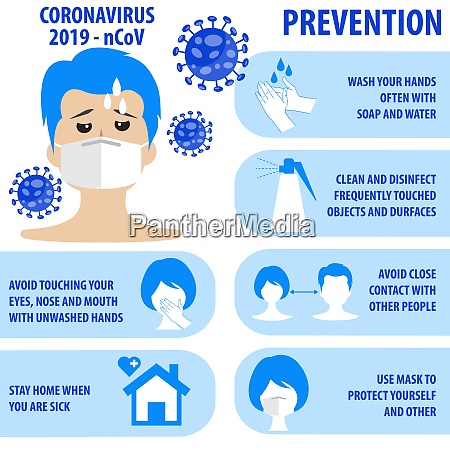 CORONAVIRUS
2019 - nCoV

PREVENTION

WASH YOUR HANDS OFTEN WITH SOAP AND WATER

CLEAN AND DISINFECT FREQUENTLY TOUCHED OBJECTS AND DURFACES

PantherMedia

AVOID TOUCHING YOUR EYES, NOSE AND MOUTH WITH UNWASHED HANDS

AVOID CLOSE CONTACT WITH OTHER PEOPLE

STAY HOME WHEN YOU ARE SICK

USE MASK TO PROTECT YOURSELF AND OTHER